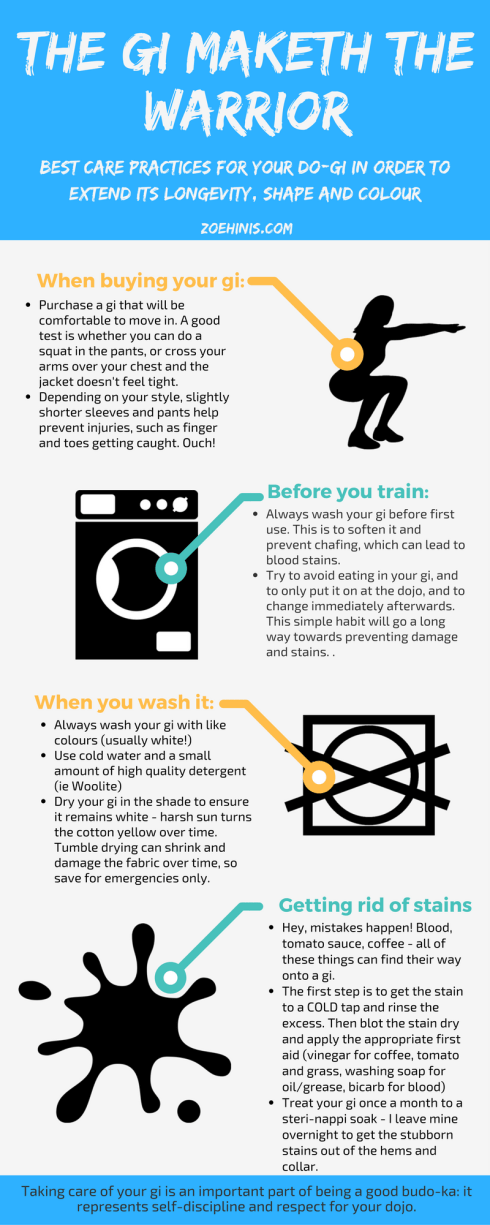 THE GI MAKETH THE WARRIOR

BEST CARE PRACTICES FOR YOUR DO-GI IN ORDER TO EXTEND ITS LONGEVITY, SHAPE AND COLOUR

ZOEHINIS.COM

When buying your gi:

- Purchase a gi that will be comfortable to move in. A good test is whether you can do a squat in the pants, or cross your arms over your chest and the jacket doesn't feel tight.
- Depending on your style, slightly shorter sleeves and pants help prevent injuries, such as finger and toes getting caught. Ouch!

Before you train:

- Always wash your gi before first use. This is to soften it and prevent chafing, which can lead to blood stains.
- Try to avoid eating in your gi, and to only put it on at the dojo, and to change immediately afterwards. This simple habit will go a long way towards preventing damage and stains. .

When you wash it:

- Always wash your gi with like colours (usually white!)
- Use cold water and a small amount of high quality detergent (ie Woolite)
- Dry your gi in the shade to ensure it remains white - harsh sun turns the cotton yellow over time. Tumble drying can shrink and damage the fabric over time, so save for emergencies only.

Getting rid of stains

- Hey, mistakes happen! Blood, tomato sauce, coffee - all of these things can find their way onto a gi.
- The first step is to get the stain to a COLD tap and rinse the excess. Then blot the stain dry and apply the appropriate first aid (vinegar for coffee, tomato and grass, washing soap for oil/grease, bicarb for blood)
- Treat your gi once a month to a steri-nappi soak - I leave mine overnight to get the stubborn stains out of the hems and collar.

Taking care of your gi is an important part of being a good budo-ka: it represents self-discipline and respect for your dojo.